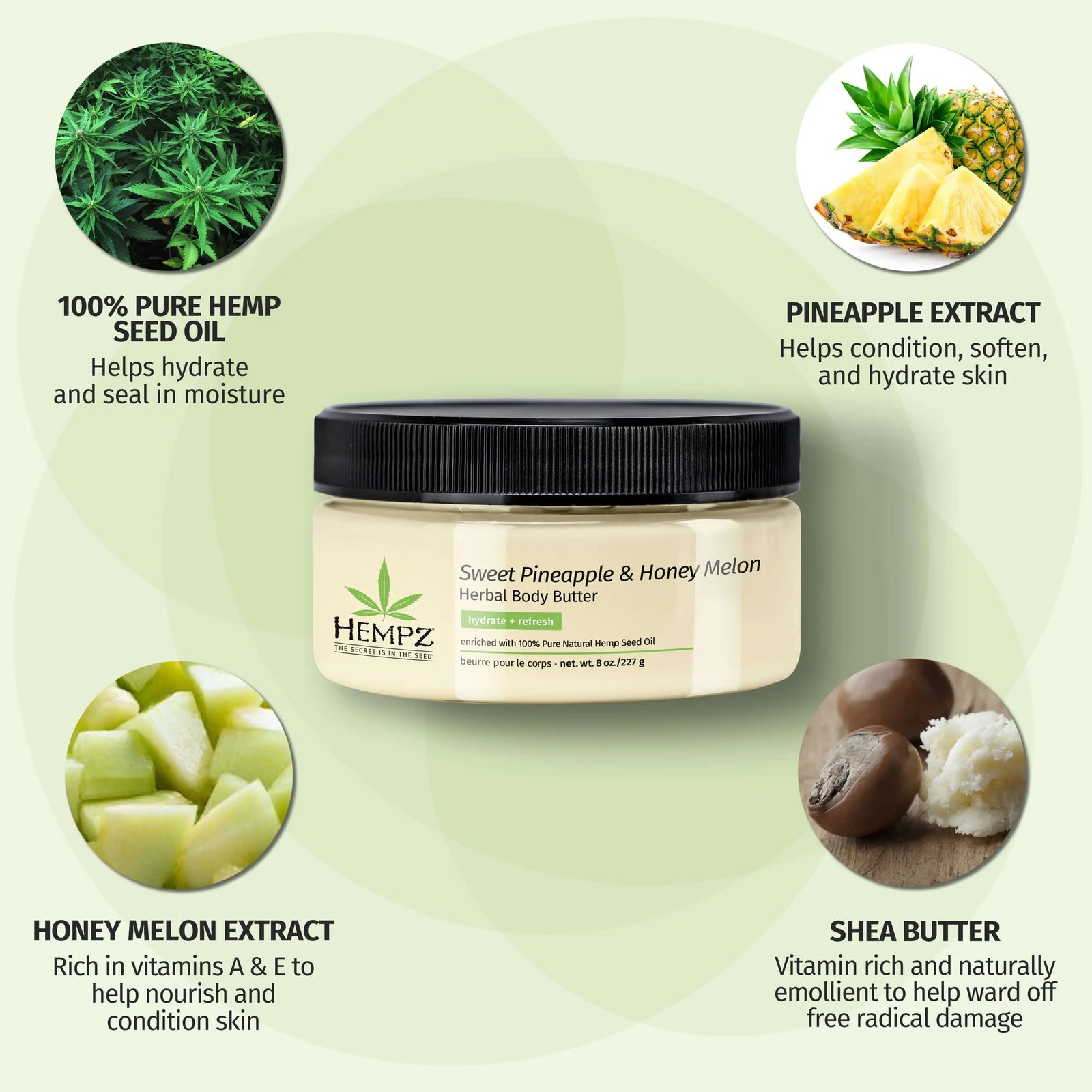 100% PURE HEMP SEED OIL
Helps hydrate and seal in moisture

PINEAPPLE EXTRACT
Helps condition, soften, and hydrate skin

HEMPZ
THE SECRET IS IN THE SEED

Sweet Pineapple & Honey Melon
Herbal Body Butter
hydrate + refresh
enriched with 100% Pure Natural Hemp Seed Oil
beurre pour le corps • net. wt. 8 oz./227 g

HONEY MELON EXTRACT
Rich in vitamins A & E to help nourish and condition skin

SHEA BUTTER
Vitamin rich and naturally emollient to help ward off free radical damage